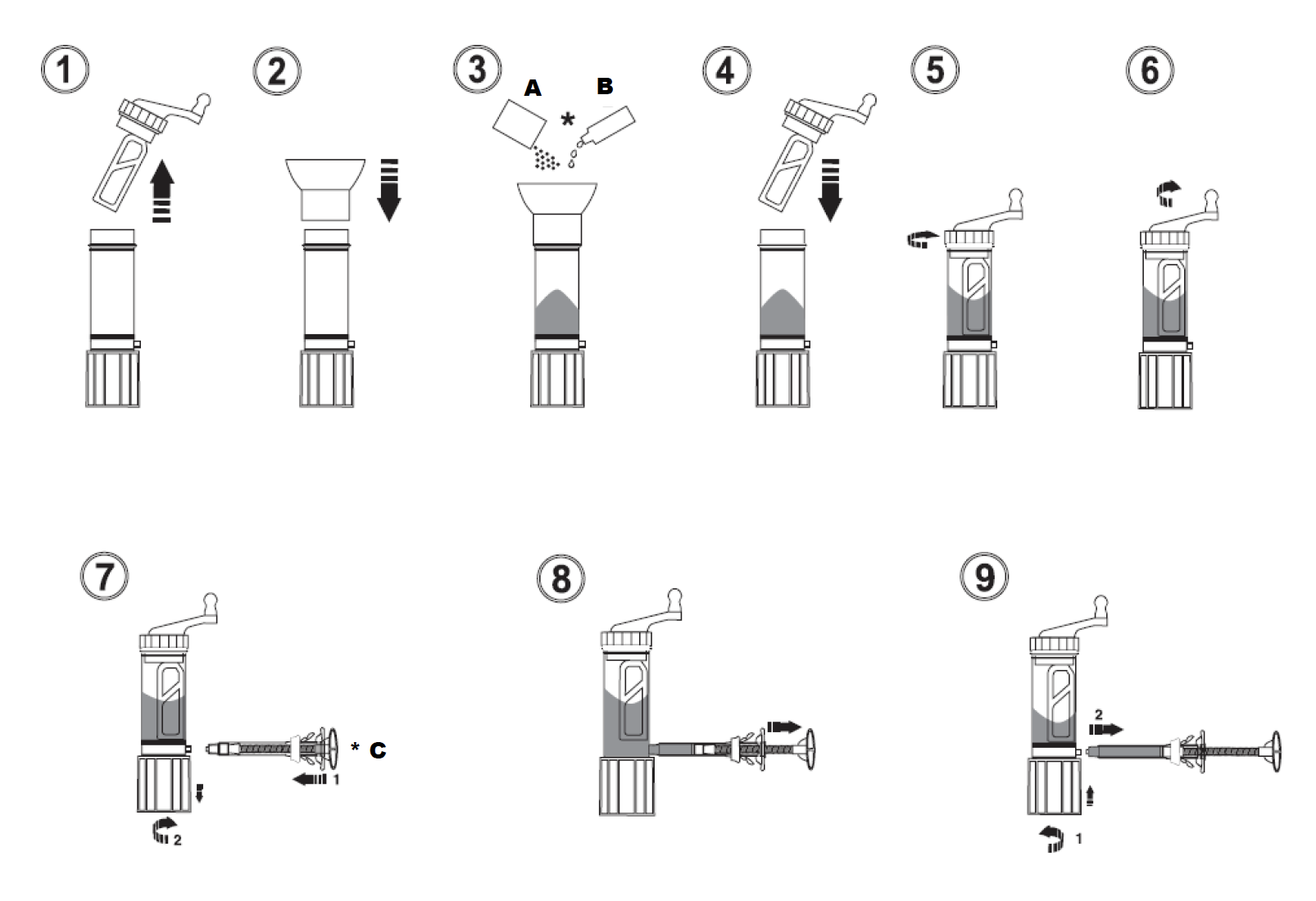 1
2
3
A
*
B
4
5
6
7
* C
1
2
8
9
2
1